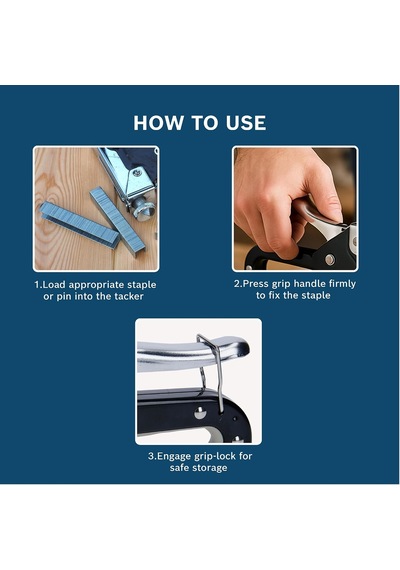 HOW TO USE

1.Load appropriate staple or pin into the tacker

2.Press grip handle firmly to fix the staple

3.Engage grip-lock for safe storage