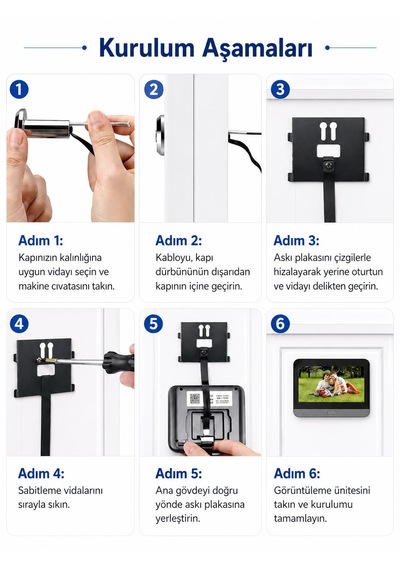 Kurulum Aşamaları

1

Adım 1:
Kapınızın kalınlığına uygun vidayı seçin ve makine cıvatasını takın.

2

Adım 2:
Kabloyu, kapı dürbününün dışarıdan kapının içine geçirin.

3

Adım 3:
Askı plakasını çizgilerle hizalayarak yerine oturtun ve vidayı delikten geçirin.

4

Adım 4:
Sabitleme vidalarını sırayla sıkın.

5

Adım 5:
Ana gövdeyi doğru yönde askı plakasına yerleştirin.

6

Adım 6:
Görüntüleme ünitesini takın ve kurulumu tamamlayın.