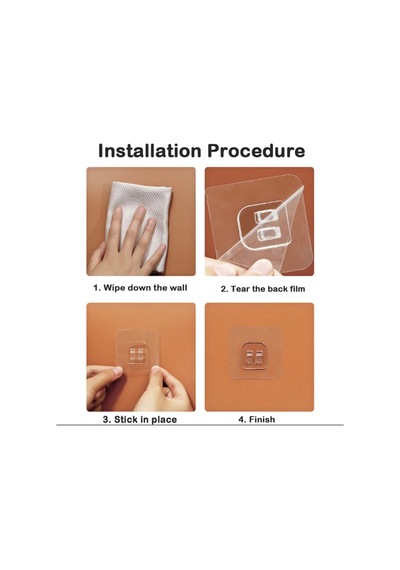 Installation Procedure

1. Wipe down the wall

2. Tear the back film

3. Stick in place

4. Finish