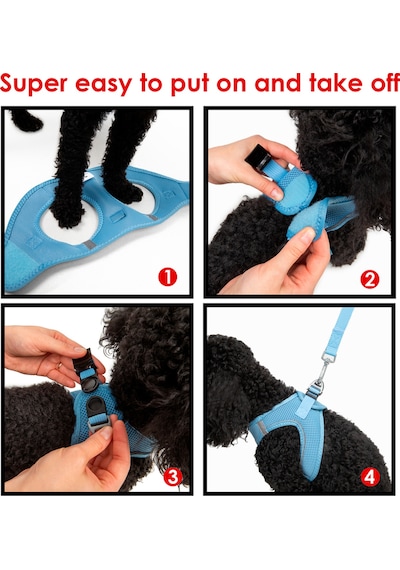 Super easy to put on and take off

1

2

3

4