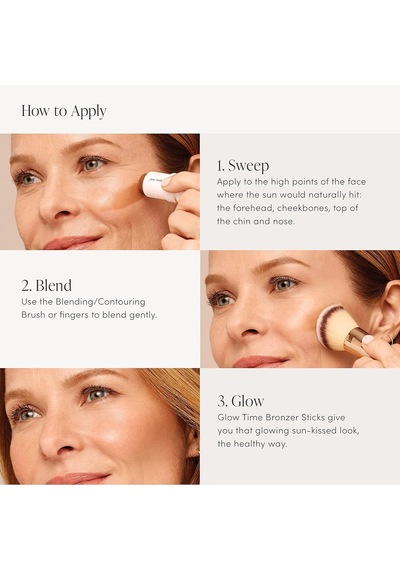 How to Apply

1. Sweep
Apply to the high points of the face where the sun would naturally hit: the forehead, cheekbones, top of the chin and nose.

2. Blend
Use the Blending/Contouring Brush or fingers to blend gently.

3. Glow
Glow Time Bronzer Sticks give you that glowing sun-kissed look, the healthy way.