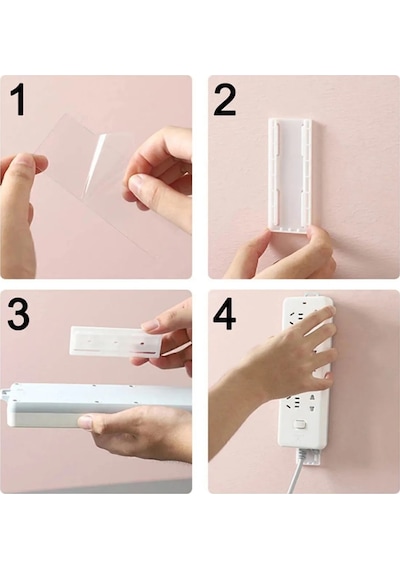 1

2

3

4