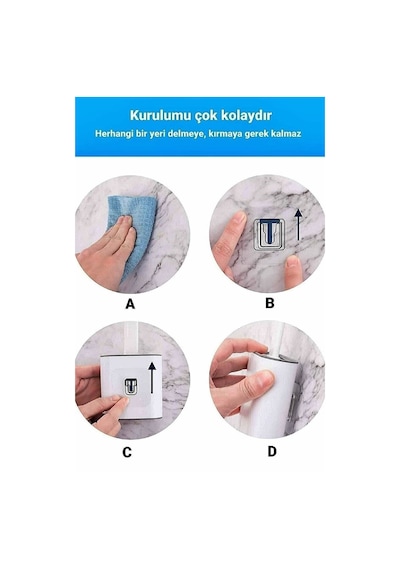 Kurulumu çok kolaydır
Herhangi bir yeri delmeye, kırmaya gerek kalmaz

A

B

C

D