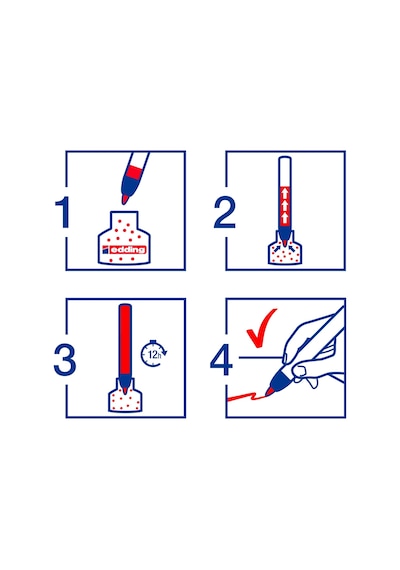 1

edding

2

3

12h

4