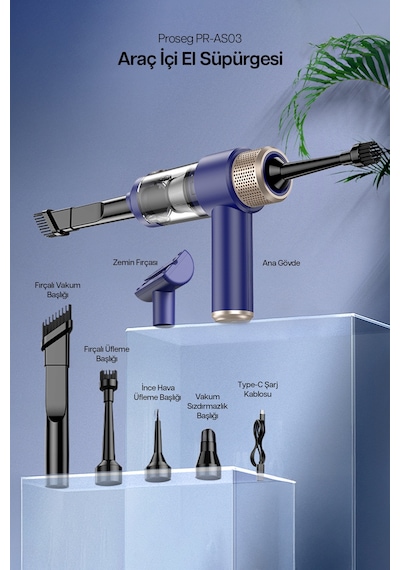 Proseg PR-AS03
Araç İçi El Süpürgesi

Zemin Fırçası

Ana Gövde

Fırçalı Vakum Başlığı

Fırçalı Üfleme Başlığı

İnce Hava Üfleme Başlığı

Vakum Sızdırmazlık Başlığı

Type-C Şarj Kablosu