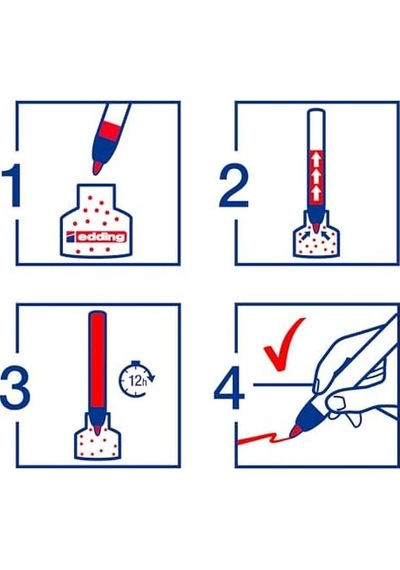 1

edding

2

3

12h

4