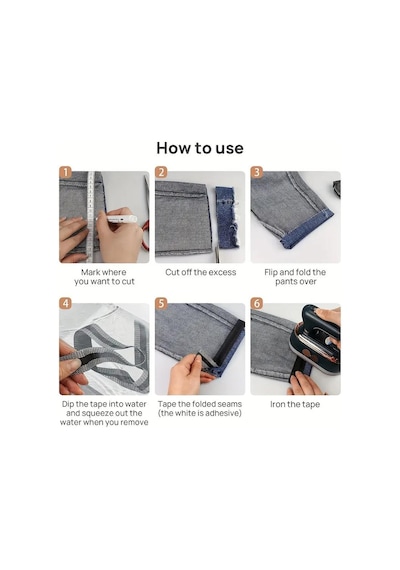 How to use

1
Mark where you want to cut

2
Cut off the excess

3
Flip and fold the pants over

4
Dip the tape into water and squeeze out the water when you remove

5
Tape the folded seams (the white is adhesive)

6
Iron the tape