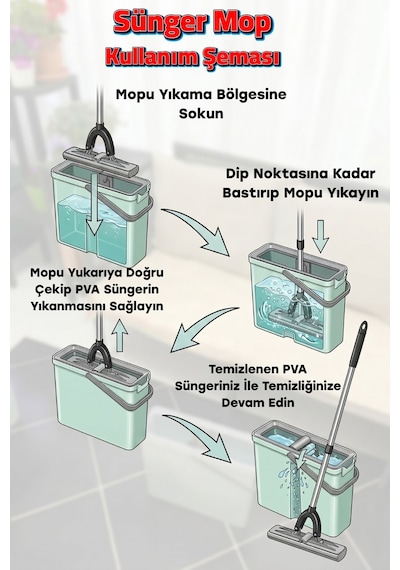 Sünger Mop
Kullanım Şeması

Mopu Yıkama Bölgesine Sokun

Dip Noktasına Kadar Bastırıp Mopu Yıkayın

Mopu Yukarıya Doğru Çekip PVA Süngerin Yıkanmasını Sağlayın

Temizlenen PVA Süngeriniz İle Temizliğinize Devam Edin