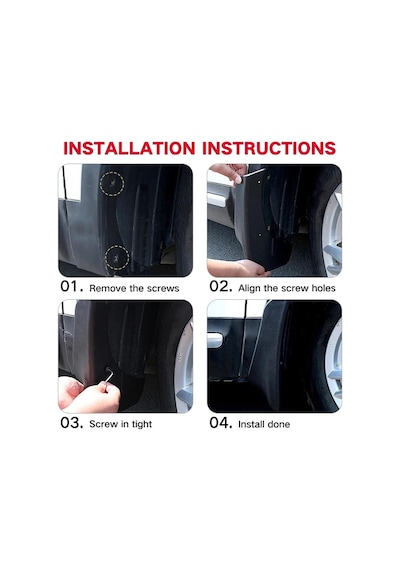 INSTALLATION INSTRUCTIONS

01. Remove the screws

02. Align the screw holes

03. Screw in tight

04. Install done