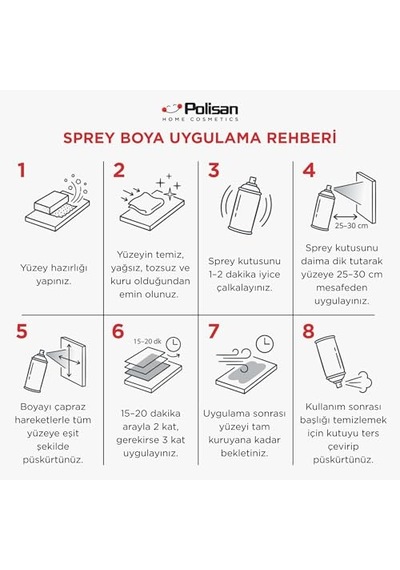 Polisan
HOME COSMETICS

SPREY BOYA UYGULAMA REHBERİ

1

Yüzey hazırlığı yapınız.

2

Yüzeyin temiz, yağsız, tozsuz ve kuru olduğundan emin olunuz.

3

Sprey kutusunu 1–2 dakika iyice çalkalayınız.

4

25–30 cm

Sprey kutusunu daima dik tutarak yüzeye 25–30 cm mesafeden uygulayınız.

5

Boyayı çapraz hareketlerle tüm yüzeye eşit şekilde püskürtünüz.

6

15–20 dk

15–20 dakika arayla 2 kat, gerekirse 3 kat uygulayınız.

7

Uygulama sonrası yüzeyi tam kuruyana kadar bekletiniz.

8

Kullanım sonrası başlığı temizlemek için kutuyu ters çevirip püskürtünüz.