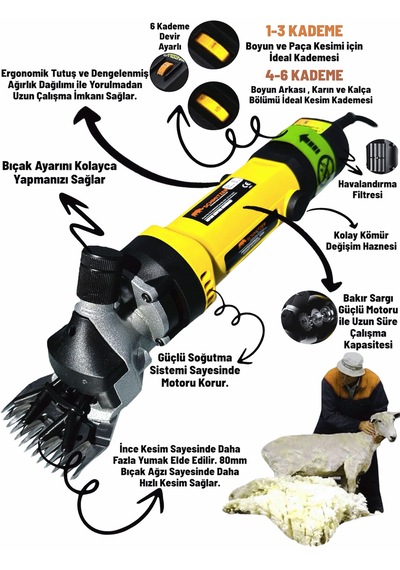 6 Kademe Devir Ayarlı

1-3 KADEME
Boyun ve Paça Kesimi için İdeal Kademesi

4-6 KADEME
Boyun Arkası , Karın ve Kalça Bölümü İdeal Kesim Kademesi

Ergonomik Tutuş ve Dengelenmiş Ağırlık Dağılımı ile Yorulmadan Uzun Çalışma İmkanı Sağlar.

Bıçak Ayarını Kolayca Yapmanızı Sağlar

Havalandırma Filtresi

Kolay Kömür Değişim Haznesi

Bakır Sargı Güçlü Motoru ile Uzun Süre Çalışma Kapasitesi

Güçlü Soğutma Sistemi Sayesinde Motoru Korur.

İnce Kesim Sayesinde Daha Fazla Yumak Elde Edilir. 80mm Bıçak Ağzı Sayesinde Daha Hızlı Kesim Sağlar.