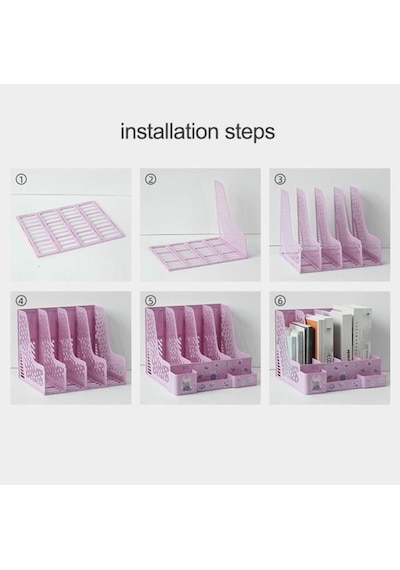 installation steps

①

②

③

④

⑤

⑥