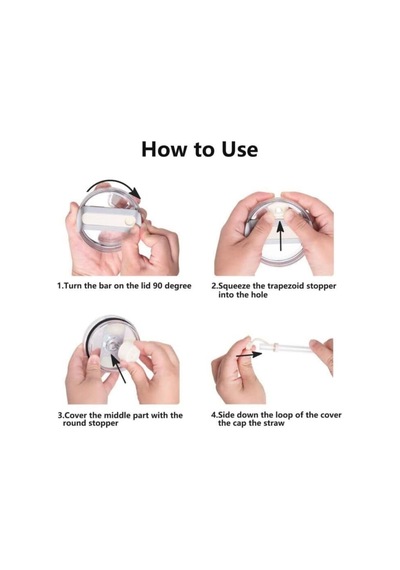 How to Use

1.Turn the bar on the lid 90 degree

2.Squeeze the trapezoid stopper into the hole

3.Cover the middle part with the round stopper

4.Side down the loop of the cover the cap the straw