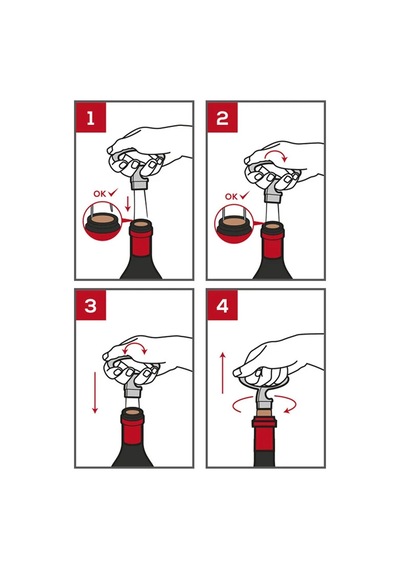 1

OK ✓

2

OK ✓

3

4