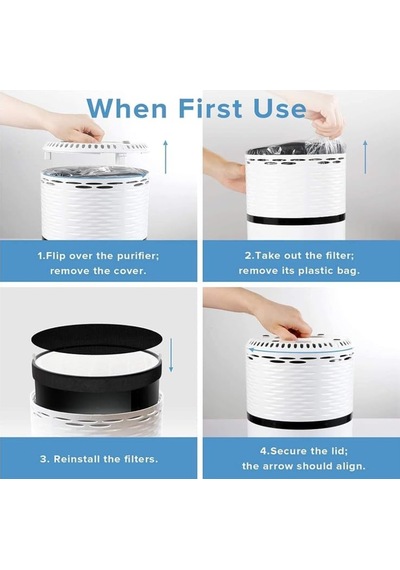 When First Use

1.Flip over the purifier;
remove the cover.

2.Take out the filter;
remove its plastic bag.

3. Reinstall the filters.

4.Secure the lid;
the arrow should align.