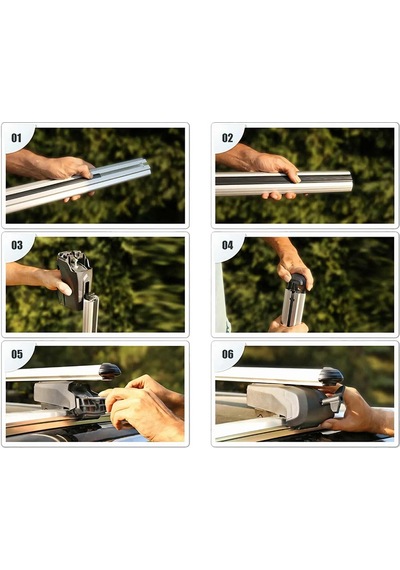 01

02

03

04

05

06