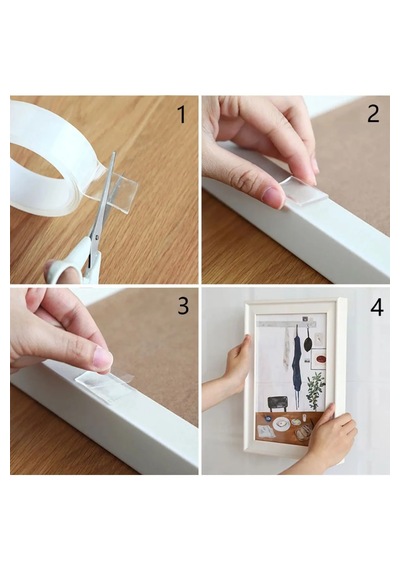 1
2
3
4