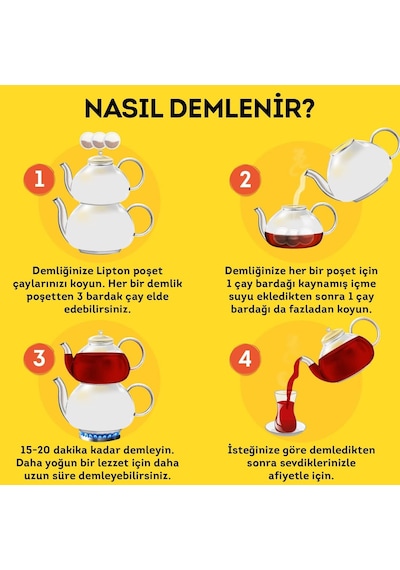 NASIL DEMLENİR?

1

Demliğinize Lipton poşet çaylarınızı koyun. Her bir demlik poşetten 3 bardak çay elde edebilirsiniz.

2

Demliğinize her bir poşet için 1 çay bardağı kaynamış içme suyu ekledikten sonra 1 çay bardağı da fazladan koyun.

3

15-20 dakika kadar demleyin. Daha yoğun bir lezzet için daha uzun süre demleyebilirsiniz.

4

İsteğinize göre demledikten sonra sevdiklerinizle afiyetle için.