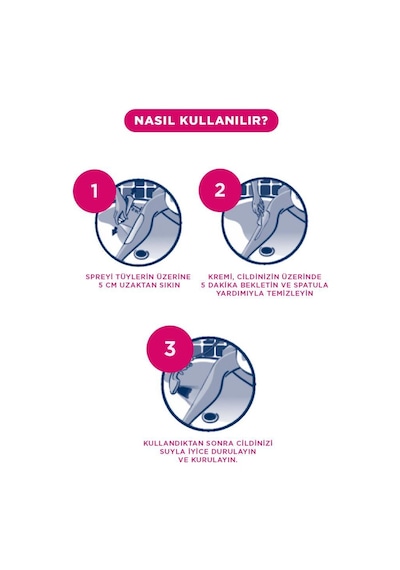 NASIL KULLANILIR?

1

SPREYİ TÜYLERİN ÜZERİNE 5 CM UZAKTAN SIKIN

2

KREMİ, CİLDİNİZİN ÜZERİNDE 5 DAKİKA BEKLETİN VE SPATULA YARDIMIYLA TEMİZLEYİN

3

KULLANDIKTAN SONRA CİLDİNİZİ SUYLA İYİCE DURULAYIN VE KURULAYIN.