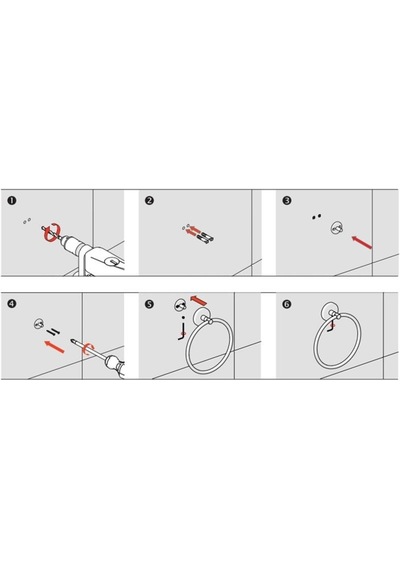 ❶
❷
❸
❹
❺
❻