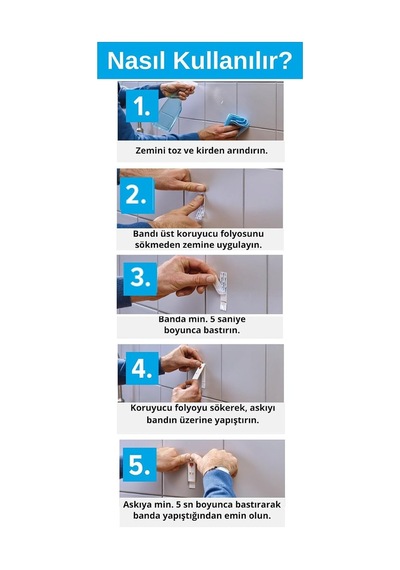 Nasıl Kullanılır?

1.

Zemini toz ve kirden arındırın.

2.

Bandı üst koruyucu folyosunu sökmeden zemine uygulayın.

3.

Banda min. 5 saniye boyunca bastırın.

4.

Koruyucu folyoyu sökerek, askıyı bandın üzerine yapıştırın.

5.

Askıya min. 5 sn boyunca bastırarak banda yapıştığından emin olun.