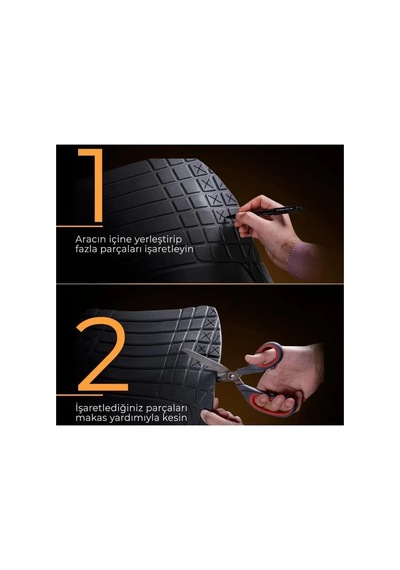 1

Aracın içine yerleştirip fazla parçaları işaretleyin

2

İşaretlediğiniz parçaları makas yardımıyla kesin