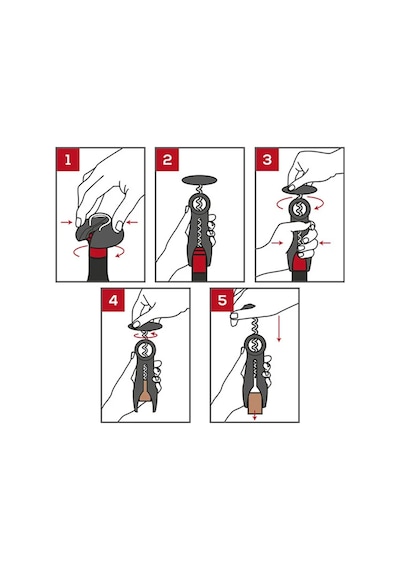 1
2
3
4
5