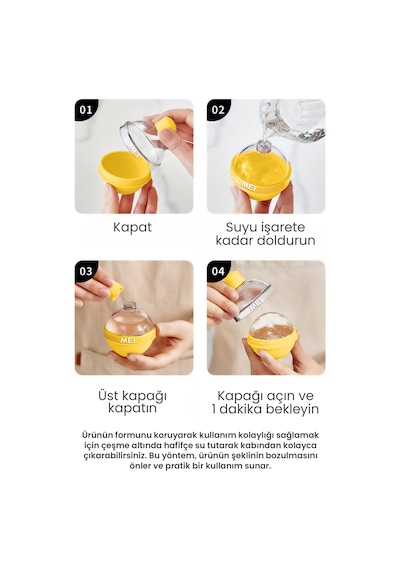 01

MEI

Kapat

02

MEI

Suyu işarete kadar doldurun

03

MEI

Üst kapağı kapatın

04

MEI

Kapağı açın ve 1 dakika bekleyin

Ürünün formunu koruyarak kullanım kolaylığı sağlamak için çeşme altında hafifçe su tutarak kabından kolayca çıkarabilirsiniz. Bu yöntem, ürünün şeklinin bozulmasını önler ve pratik bir kullanım sunar.