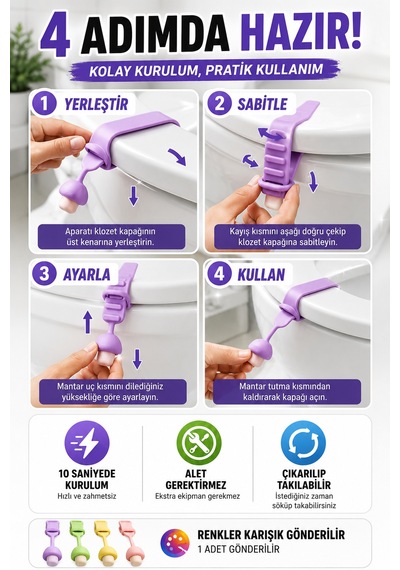 4 ADIMDA HAZIR!

KOLAY KURULUM, PRATİK KULLANIM

1 YERLEŞTİR

Aparatı klozet kapağının üst kenarına yerleştirin.

2 SABİTLE

Kayış kısmını aşağı doğru çekip klozet kapağına sabitleyin.

3 AYARLA

Mantar uç kısmını dilediğiniz yüksekliğe göre ayarlayın.

4 KULLAN

Mantar tutma kısmından kaldırarak kapağı açın.

10 SANİYEDE KURULUM
Hızlı ve zahmetsiz

ALET GEREKTİRMEZ
Ekstra ekipman gerekmez

ÇIKARILIP TAKILABİLİR
İstediğiniz zaman söküp takabilirsiniz

RENKLER KARIŞIK GÖNDERİLİR
1 ADET GÖNDERİLİR