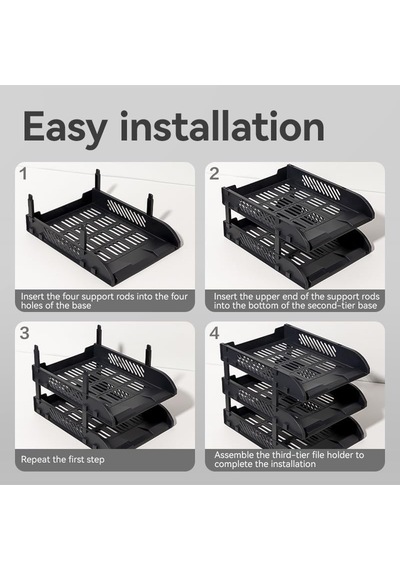 Easy installation

1

Insert the four support rods into the four holes of the base

2

Insert the upper end of the support rods into the bottom of the second-tier base

3

Repeat the first step

4

Assemble the third-tier file holder to complete the installation