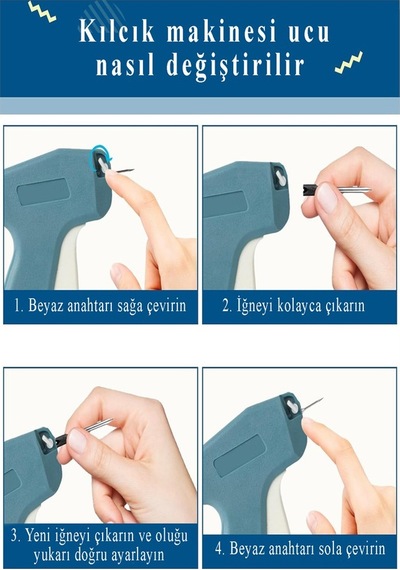 Kılcık makinesi ucu nasıl değiştirilir

1. Beyaz anahtarı sağa çevirin

2. İğneyi kolayca çıkarın

3. Yeni iğneyi çıkarın ve oluğu yukarı doğru ayarlayın

4. Beyaz anahtarı sola çevirin