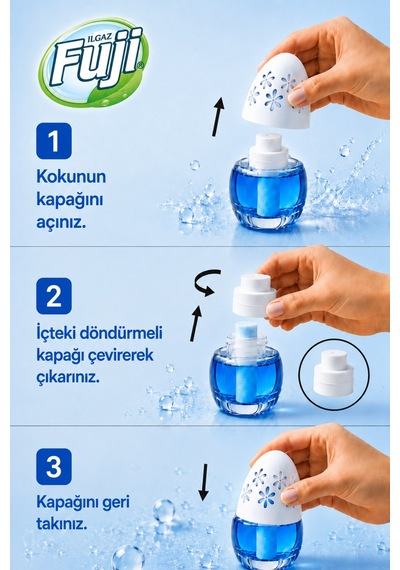 ILGAZ
Fuji®

1
Kokunun kapağını açınız.

2
İçteki döndürmeli kapağı çevirerek çıkarınız.

3
Kapağını geri takınız.