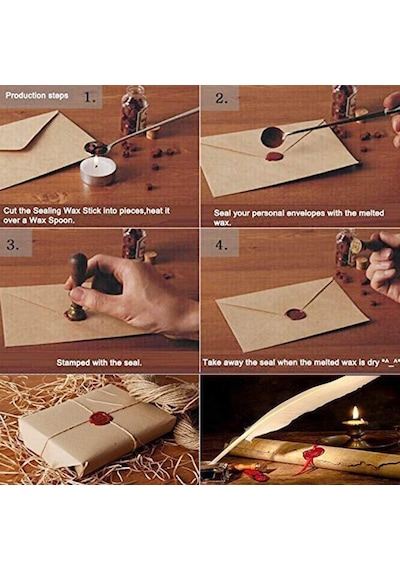 Production steps 1.

Cut the Sealing Wax Stick into pieces,heat it over a Wax Spoon.

2.

Seal your personal envelopes with the melted wax.

3.

Stamped with the seal.

4.

Take away the seal when the melted wax is dry ^_^