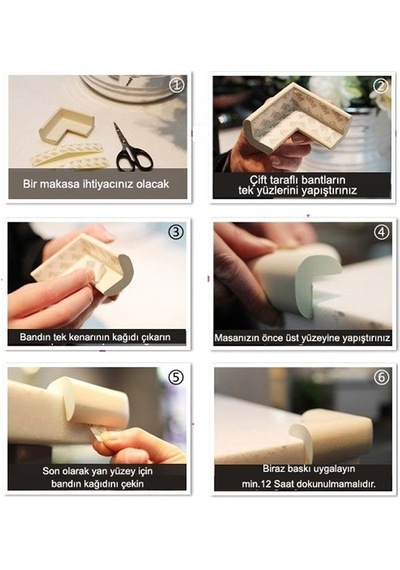 ①

Bir makasa ihtiyacınız olacak

②

Çift taraflı bantların
tek yüzlerini yapıştırınız

③

Bandın tek kenarının kağıdı çıkarın

④

Masanızın önce üst yüzeyine yapıştırınız

⑤

Son olarak yan yüzey için
bandın kağıdını çekin

⑥

Biraz baskı uygalayın
min.12 Saat dokunulmamalıdır.