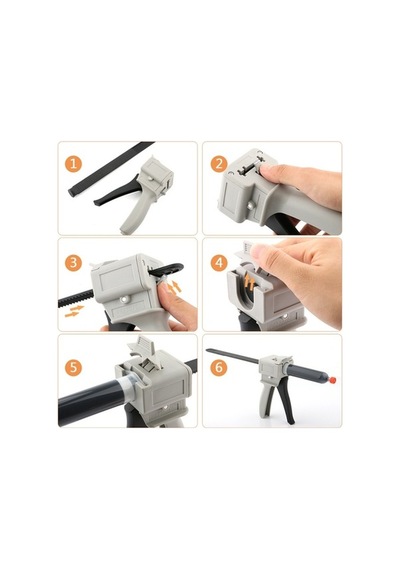 1

2

3

4

5

6