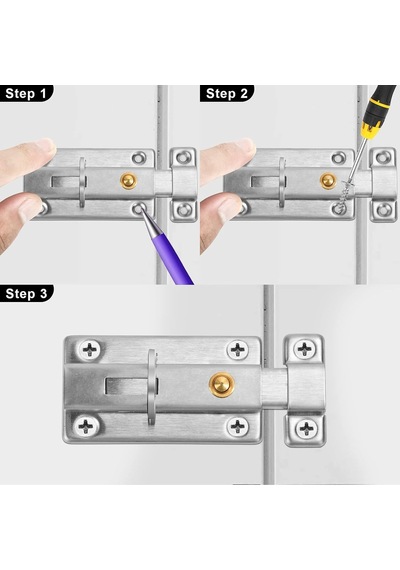 Step 1

Step 2

Step 3