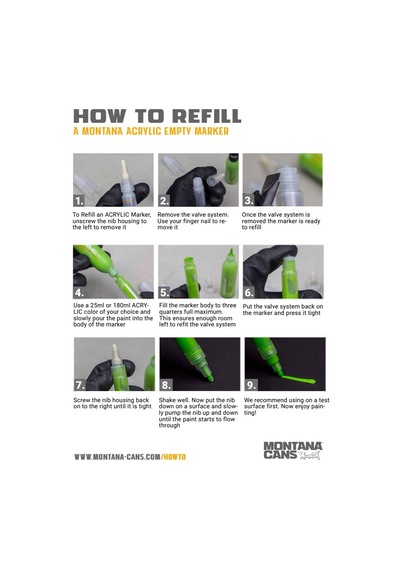 HOW TO REFILL
A MONTANA ACRYLIC EMPTY MARKER

1.
To Refill an ACRYLIC Marker, unscrew the nib housing to the left to remove it

2.
Remove the valve system. Use your finger nail to remove it

3.
Once the valve system is removed the marker is ready to refill

4.
Use a 25ml or 180ml ACRYLIC color of your choice and slowly pour the paint into the body of the marker

5.
Fill the marker body to three quarters full maximum. This ensures enough room left to refit the valve system

6.
Put the valve system back on the marker and press it tight

7.
Screw the nib housing back on to the right until it is tight

8.
Shake well. Now put the nib down on a surface and slowly pump the nib up and down until the paint starts to flow through

9.
We recommend using on a test surface first. Now enjoy painting!

WWW.MONTANA-CANS.COM/HOWTO

MONTANA CANS