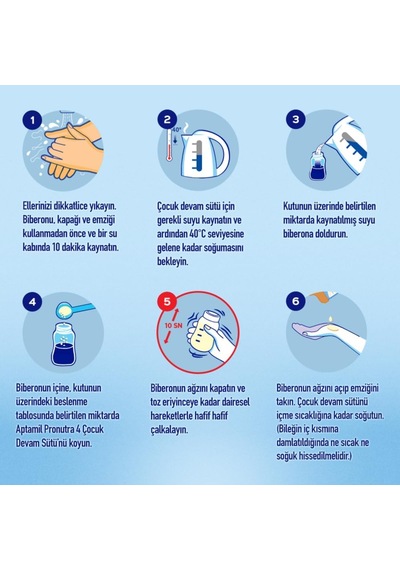 1

Ellerinizi dikkatlice yıkayın. Biberonu, kapağı ve emziği kullanmadan önce ve bir su kabında 10 dakika kaynatın.

2

40°

Çocuk devam sütü için gerekli suyu kaynatın ve ardından 40°C seviyesine gelene kadar soğumasını bekleyin.

3

Kutunun üzerinde belirtilen miktarda kaynatılmış suyu biberona doldurun.

4

Biberonun içine, kutunun üzerindeki beslenme tablosunda belirtilen miktarda Aptamil Pronutra 4 Çocuk Devam Sütü'nü koyun.

5

10 SN

Biberonun ağzını kapatın ve toz eriyinceye kadar dairesel hareketlerle hafif hafif çalkalayın.

6

Biberonun ağzını açıp emziğini takın. Çocuk devam sütünü içme sıcaklığına kadar soğutun. (Bileğin iç kısmına damlatıldığında ne sıcak ne soğuk hissedilmelidir.)