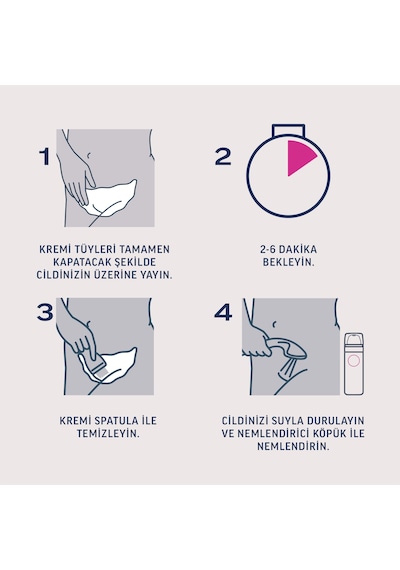 1

KREMİ TÜYLERİ TAMAMEN KAPATACAK ŞEKİLDE CİLDİNİZİN ÜZERİNE YAYIN.

2

2-6 DAKİKA BEKLEYİN.

3

KREMİ SPATULA İLE TEMİZLEYİN.

4

CİLDİNİZİ SUYLA DURULAYIN VE NEMLENDİRİCİ KÖPÜK İLE NEMLENDİRİN.