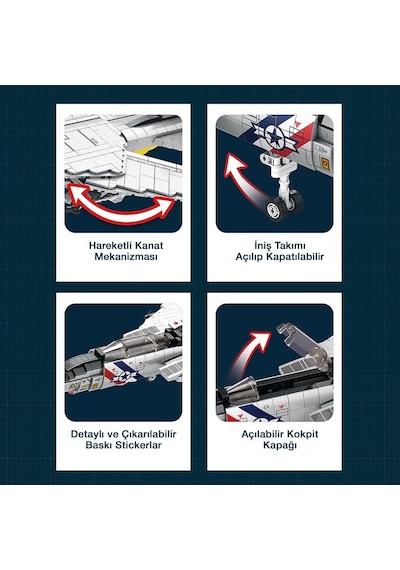 Hareketli Kanat Mekanizması

İniş Takımı Açılıp Kapatılabilir

Detaylı ve Çıkarılabilir Baskı Stickerlar

Açılabilir Kokpit Kapağı