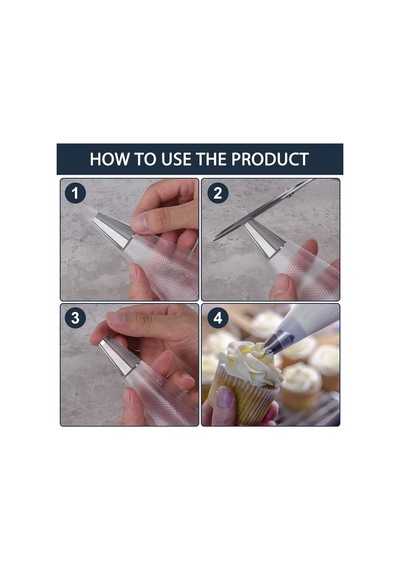 HOW TO USE THE PRODUCT

1

2

3

4