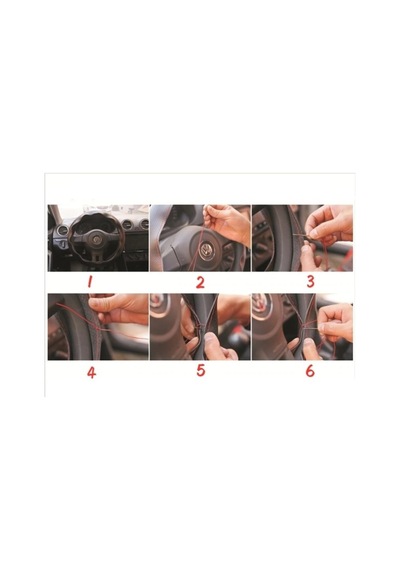 1
2
3
4
5
6