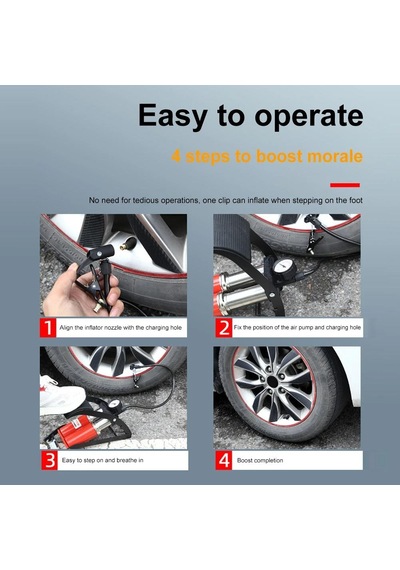 Easy to operate

4 steps to boost morale

No need for tedious operations, one clip can inflate when stepping on the foot

1 Align the inflator nozzle with the charging hole

2 Fix the position of the air pump and charging hole

3 Easy to step on and breathe in

4 Boost completion