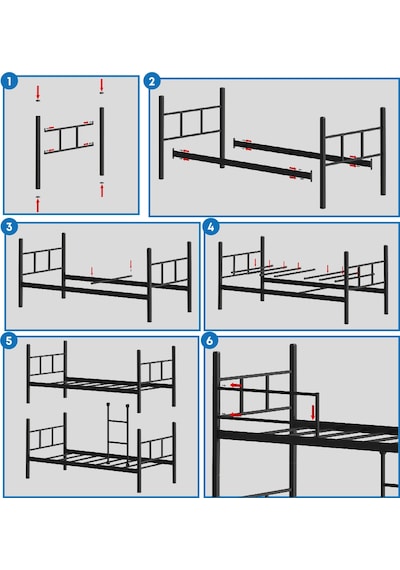 1

2

3

4

5

6