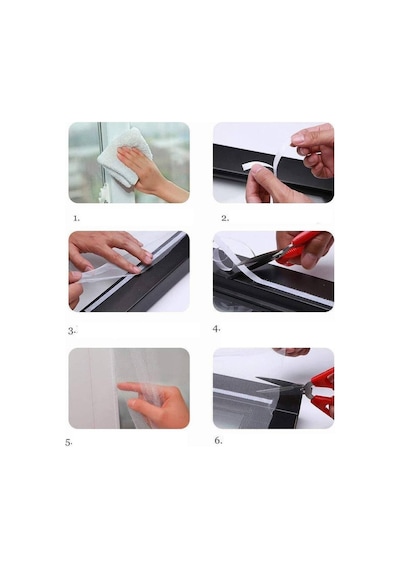 1.

2.

3.

4.

5.

6.