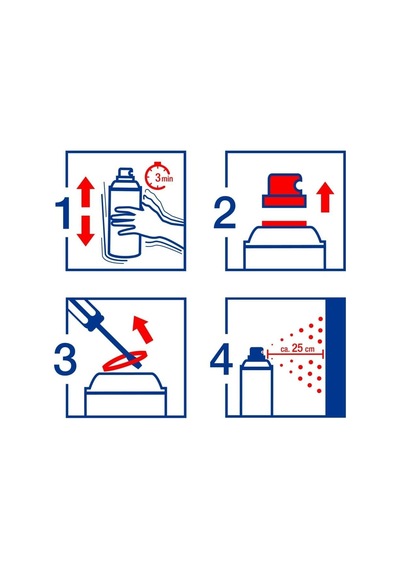 1
3 min
2
3
4
ca. 25 cm