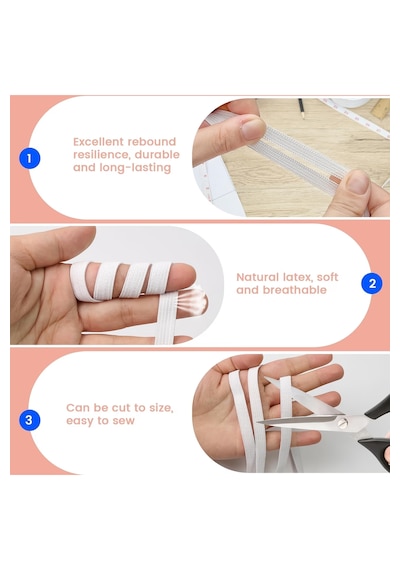 1
Excellent rebound resilience, durable and long-lasting

Natural latex, soft and breathable
2

3
Can be cut to size, easy to sew