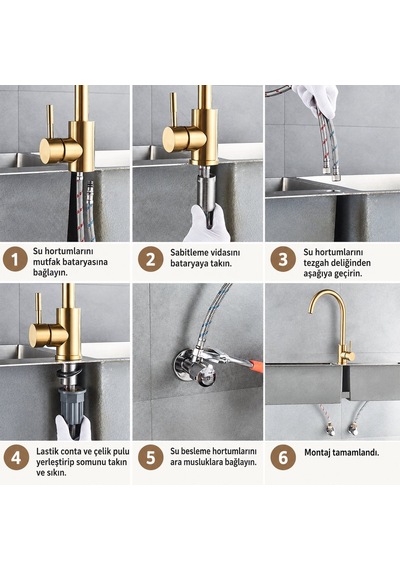 1
Su hortumlarını mutfak bataryasına bağlayın.

2
Sabitleme vidasını bataryaya takın.

3
Su hortumlarını tezgah deliğinden aşağıya geçirin.

4
Lastik conta ve çelik pulu yerleştirip somunu takın ve sıkın.

5
Su besleme hortumlarını ara musluklara bağlayın.

6
Montaj tamamlandı.