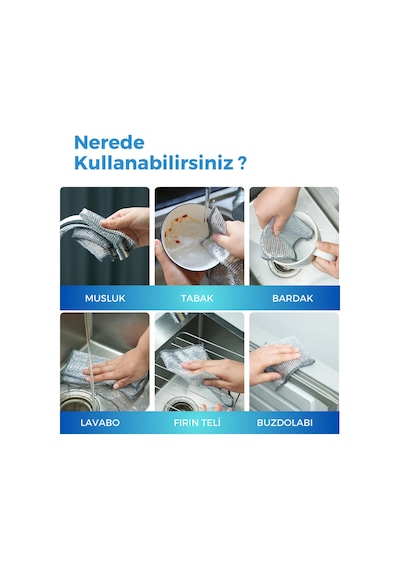 Nerede
Kullanabilirsiniz ?

MUSLUK
TABAK
BARDAK

LAVABO
FIRIN TELİ
BUZDOLABI