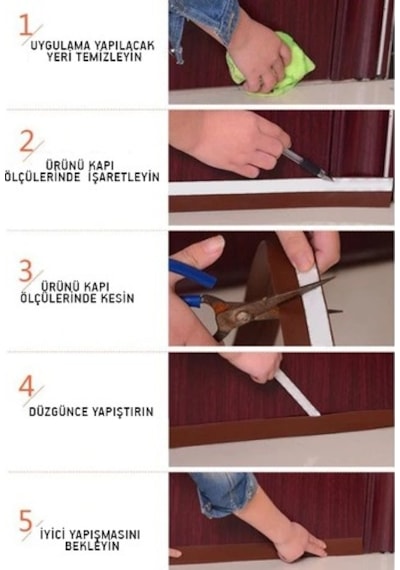 1
UYGULAMA YAPILACAK YERİ TEMİZLEYİN

2
ÜRÜNÜ KAPI ÖLÇÜLERİNDE İŞARETLEYİN

3
ÜRÜNÜ KAPI ÖLÇÜLERİNDE KESİN

4
DÜZGÜNCE YAPIŞTIRIN

5
İYİCİ YAPIŞMASINI BEKLEYİN